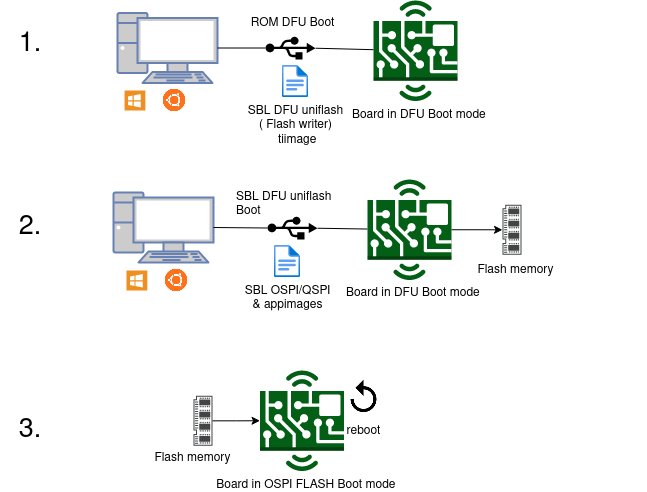 1.

ROM DFU Boot

SBL DFU uniflash
( Flash writer)
tiimage

Board in DFU Boot mode

2.

SBL DFU uniflash
Boot

SBL OSPI/QSPI
& appimages

Board in DFU Boot mode

Flash memory

3.

Flash memory

reboot

Board in OSPI FLASH Boot mode