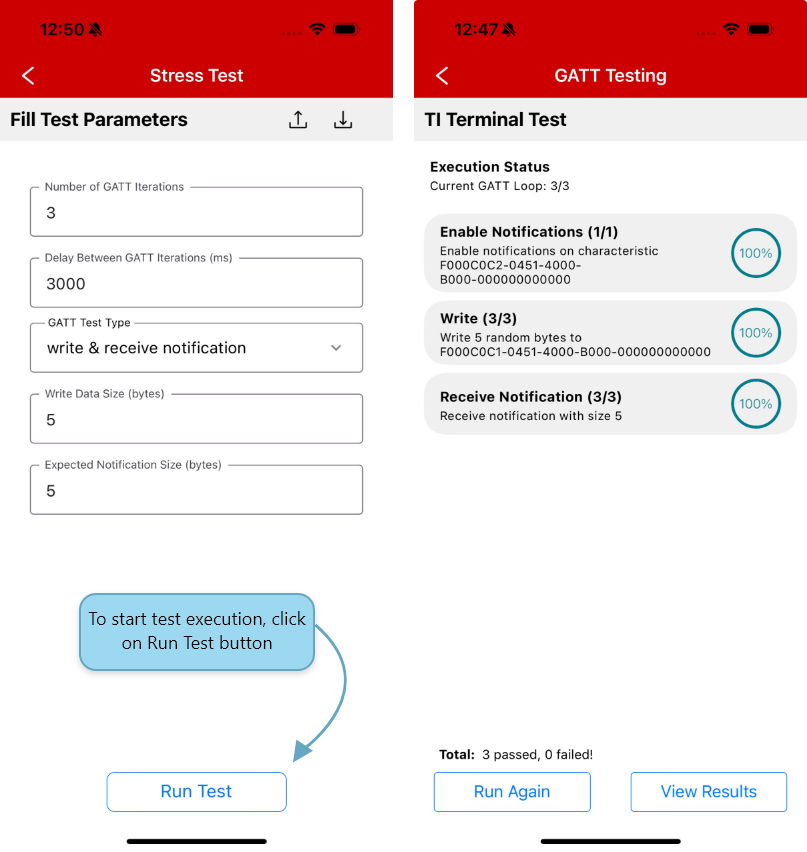 12:50

Stress Test

Fill Test Parameters

Number of GATT Iterations
3

Delay Between GATT Iterations (ms)
3000

GATT Test Type
write & receive notification

Write Data Size (bytes)
5

Expected Notification Size (bytes)
5

To start test execution, click on Run Test button

Run Test

12:47

GATT Testing

TI Terminal Test

Execution Status
Current GATT Loop: 3/3

Enable Notifications (1/1)
Enable notifications on characteristic F000C0C2-0451-4000-B000-000000000000
100%

Write (3/3)
Write 5 random bytes to F000C0C1-0451-4000-B000-000000000000
100%

Receive Notification (3/3)
Receive notification with size 5
100%

Total: 3 passed, 0 failed!

Run Again

View Results